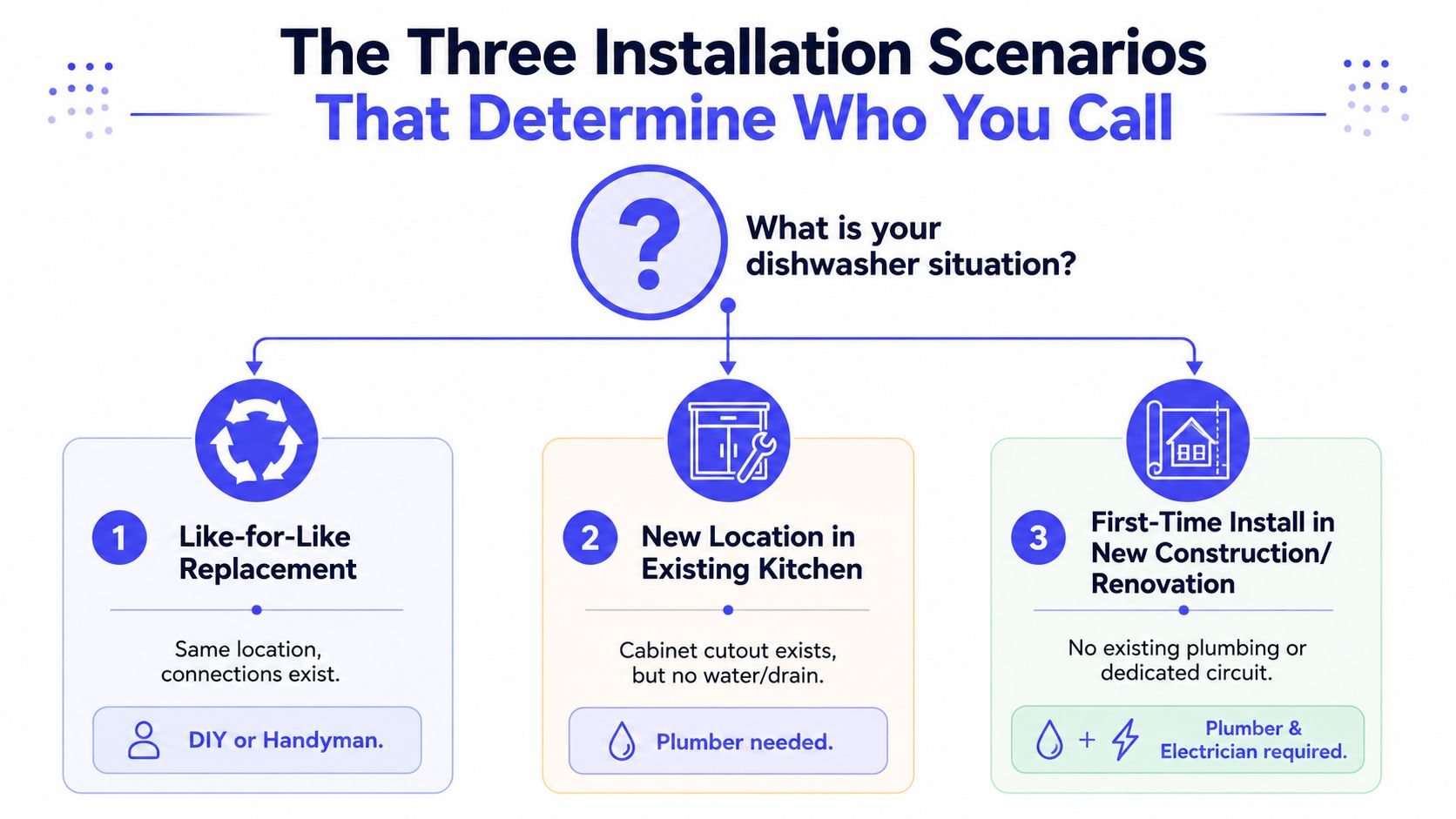 The Three Installation Scenarios That Determine Who You Call

?

What is your dishwasher situation?

1 Like-for-Like Replacement

Same location, connections exist.

DIY or Handyman.

2 New Location in Existing Kitchen

Cabinet cutout exists, but no water/drain.

Plumber needed.

3 First-Time Install in New Construction/ Renovation

No existing plumbing or dedicated circuit.

+ Plumber & Electrician required.