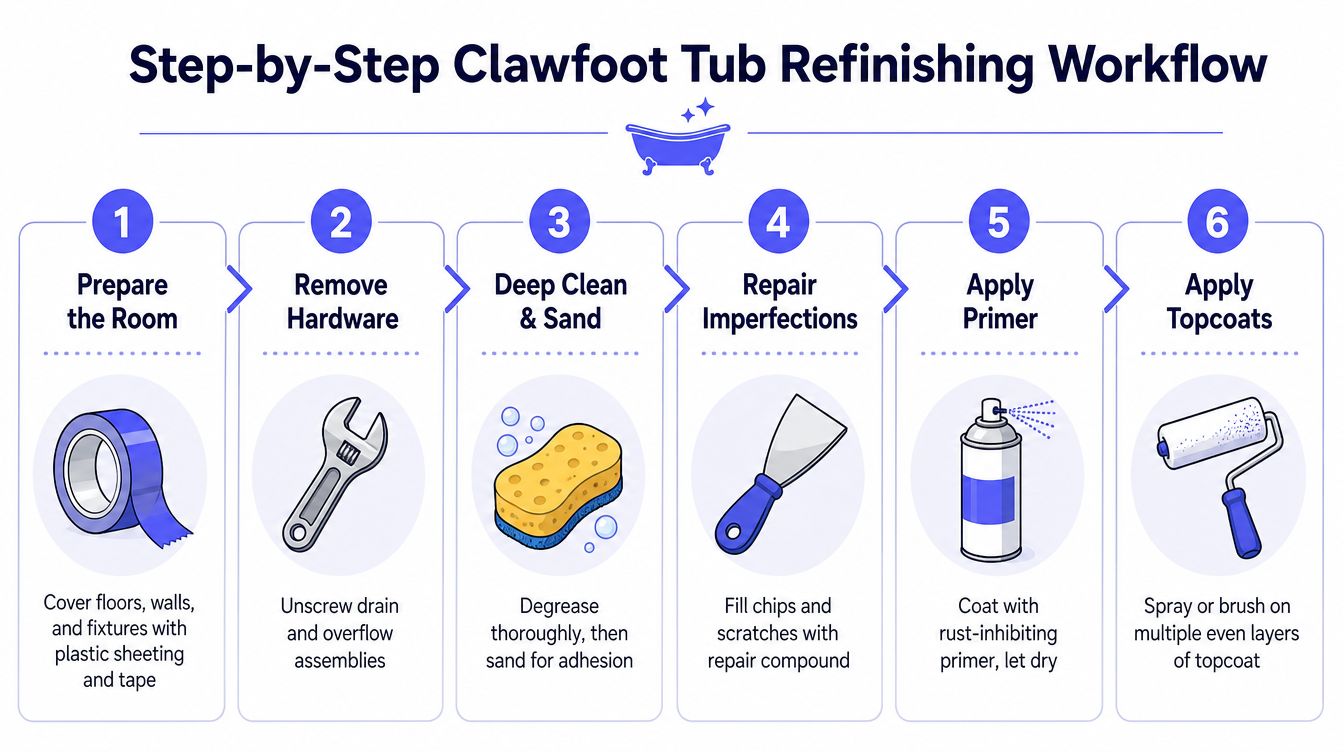 Step-by-Step Clawfoot Tub Refinishing Workflow

1
Prepare the Room
Cover floors, walls, and fixtures with plastic sheeting and tape

2
Remove Hardware
Unscrew drain and overflow assemblies

3
Deep Clean & Sand
Degrease thoroughly, then sand for adhesion

4
Repair Imperfections
Fill chips and scratches with repair compound

5
Apply Primer
Coat with rust-inhibiting primer, let dry

6
Apply Topcoats
Spray or brush on multiple even layers of topcoat